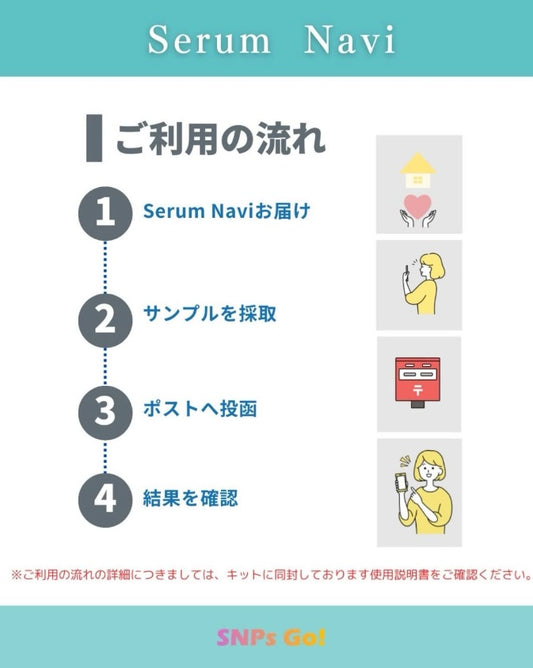 Serum Navi

ご利用の流れ

1 Serum Naviお届け

2 サンプルを採取

3 ポストへ投函

4 結果を確認

〒

※ご利用の流れの詳細につきましては、キットに同封しております使用説明書をご確認ください。

SNPs Go!